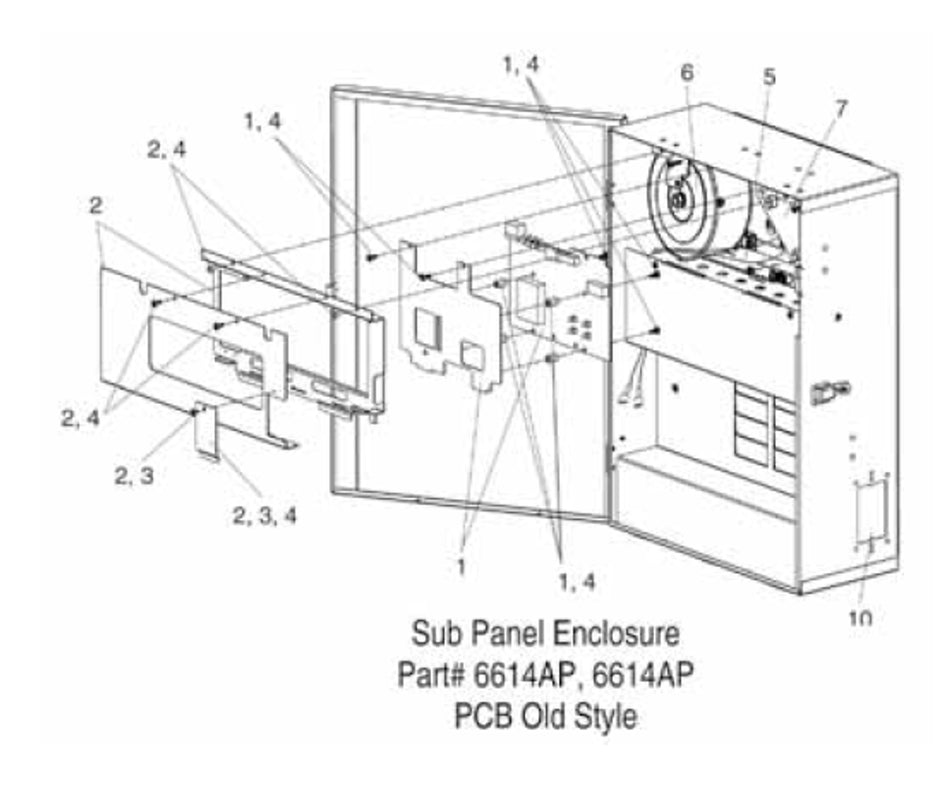 1, 4
6
5
7
1, 4
2, 4
2
2, 4
2, 3
2, 3, 4
1
1, 4
10

Sub Panel Enclosure
Part# 6614AP, 6614AP
PCB Old Style