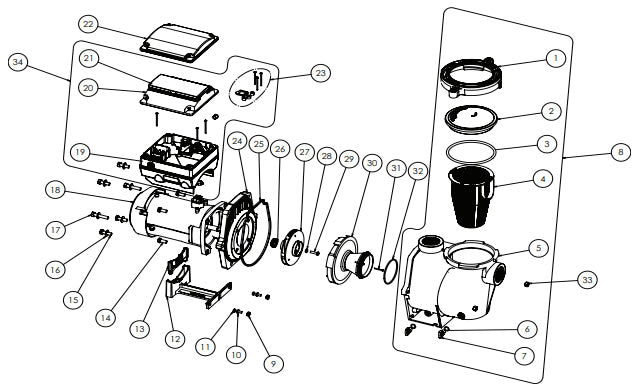 22
34
21
20
23
19
24
25
26
27
28
29
30
31
32
18
17
16
15
14
13
12
11
10
9
1
2
3
4
8
5
33
6
7