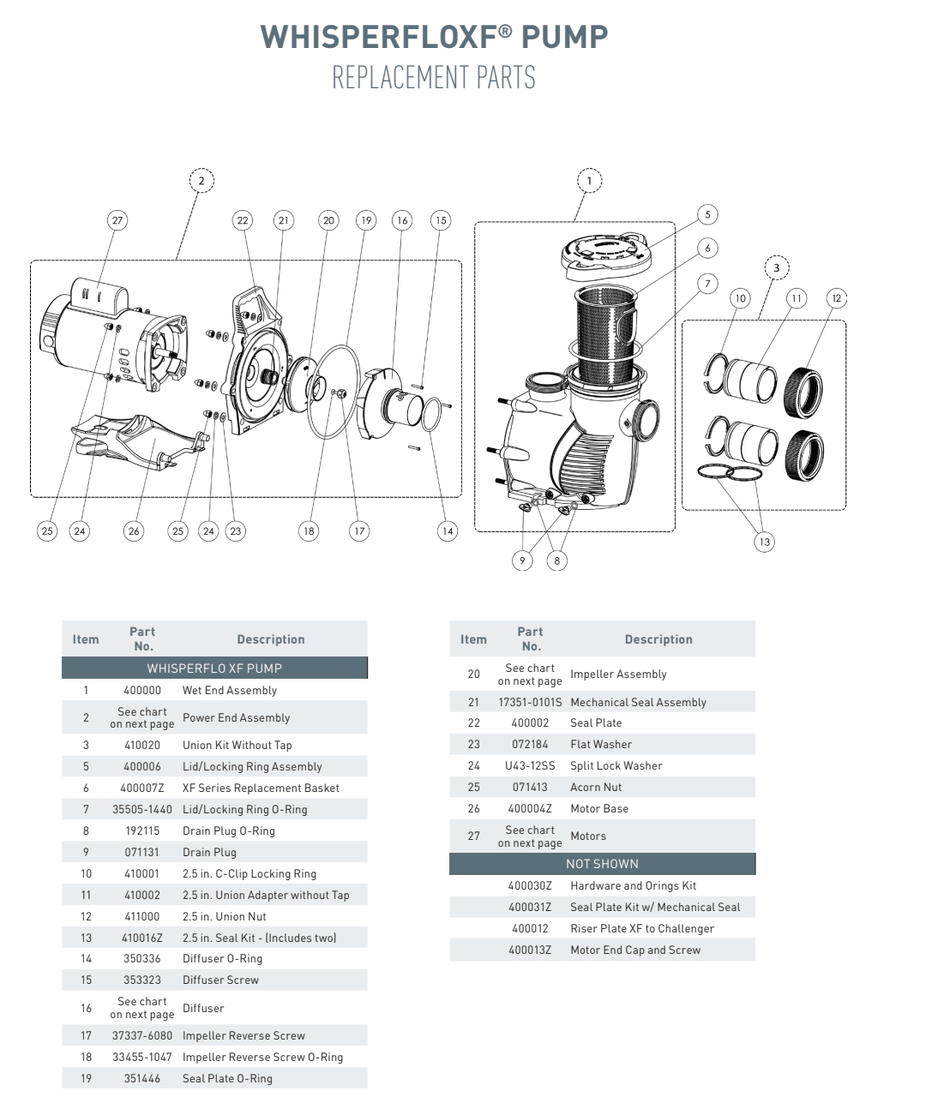 WHISPERFLOXF® PUMP
REPLACEMENT PARTS

2
27 22 21 20 19 16 15
25 24 26 25 24 23 18 17 14

1
5
6
7
9 8

3
10 11 12
13

| Item | Part No. | Description |
|---|---|---|
| WHISPERFLO XF PUMP | | |
| 1 | 400000 | Wet End Assembly |
| 2 | See chart on next page | Power End Assembly |
| 3 | 410020 | Union Kit Without Tap |
| 5 | 400006 | Lid/Locking Ring Assembly |
| 6 | 400007Z | XF Series Replacement Basket |
| 7 | 35505-1440 | Lid/Locking Ring O-Ring |
| 8 | 192115 | Drain Plug O-Ring |
| 9 | 071131 | Drain Plug |
| 10 | 410001 | 2.5 in. C-Clip Locking Ring |
| 11 | 410002 | 2.5 in. Union Adapter without Tap |
| 12 | 411000 | 2.5 in. Union Nut |
| 13 | 410016Z | 2.5 in. Seal Kit - (Includes two) |
| 14 | 350336 | Diffuser O-Ring |
| 15 | 353323 | Diffuser Screw |
| 16 | See chart on next page | Diffuser |
| 17 | 37337-6080 | Impeller Reverse Screw |
| 18 | 33455-1047 | Impeller Reverse Screw O-Ring |
| 19 | 351446 | Seal Plate O-Ring |

| Item | Part No. | Description |
|---|---|---|
| 20 | See chart on next page | Impeller Assembly |
| 21 | 17351-0101S | Mechanical Seal Assembly |
| 22 | 400002 | Seal Plate |
| 23 | 072184 | Flat Washer |
| 24 | U43-12SS | Split Lock Washer |
| 25 | 071413 | Acorn Nut |
| 26 | 400004Z | Motor Base |
| 27 | See chart on next page | Motors |
| NOT SHOWN | | |
| | 400030Z | Hardware and Orings Kit |
| | 400031Z | Seal Plate Kit w/ Mechanical Seal |
| | 400012 | Riser Plate XF to Challenger |
| | 400013Z | Motor End Cap and Screw |